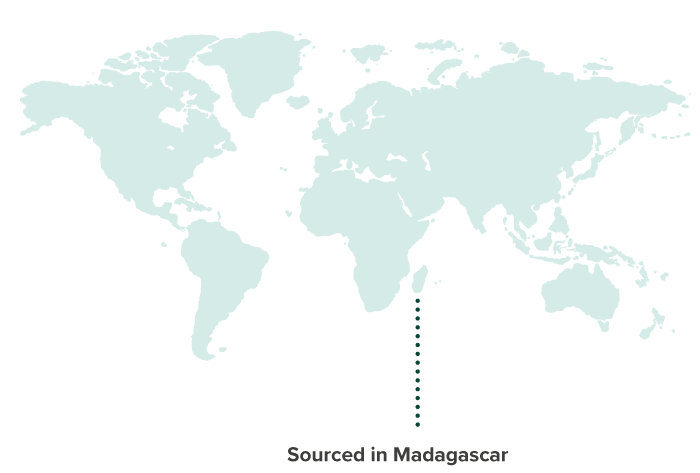 Sourced in Madagascar